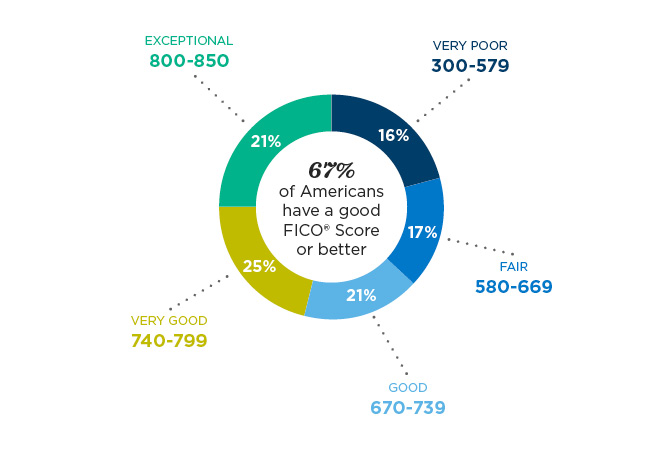 EXCEPTIONAL
800-850

VERY POOR
300-579

21%

16%

67%
of Americans have a good FICO® Score or better

17%

25%

21%

FAIR
580-669

VERY GOOD
740-799

GOOD
670-739