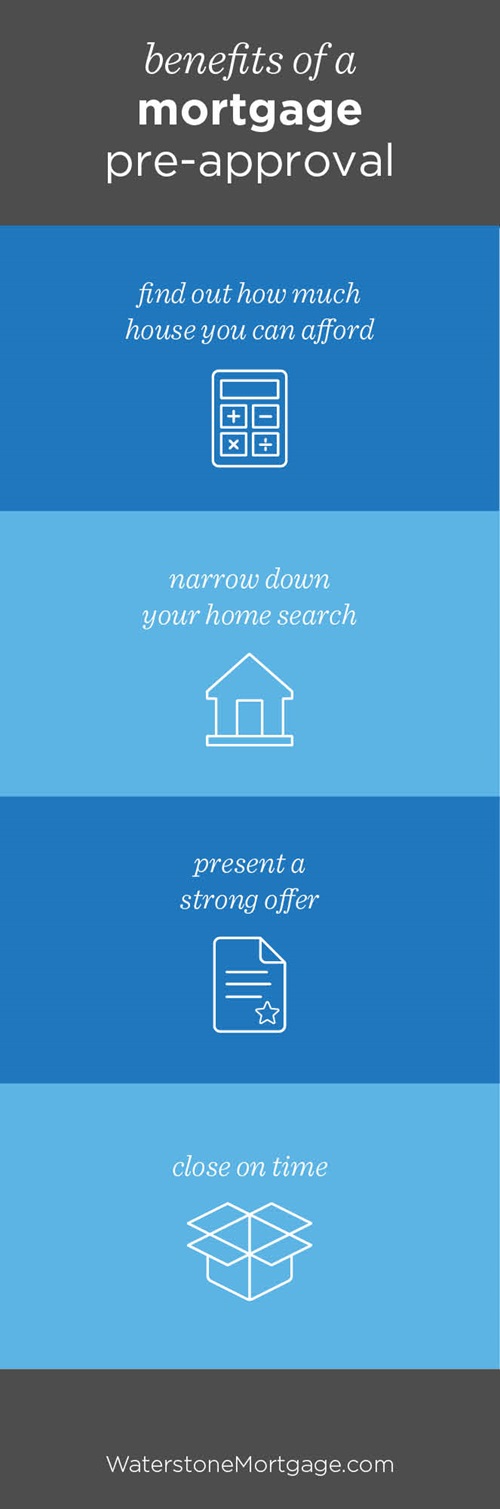 benefits of a
mortgage
pre-approval

find out how much house you can afford

narrow down your home search

present a strong offer

close on time

WaterstoneMortgage.com