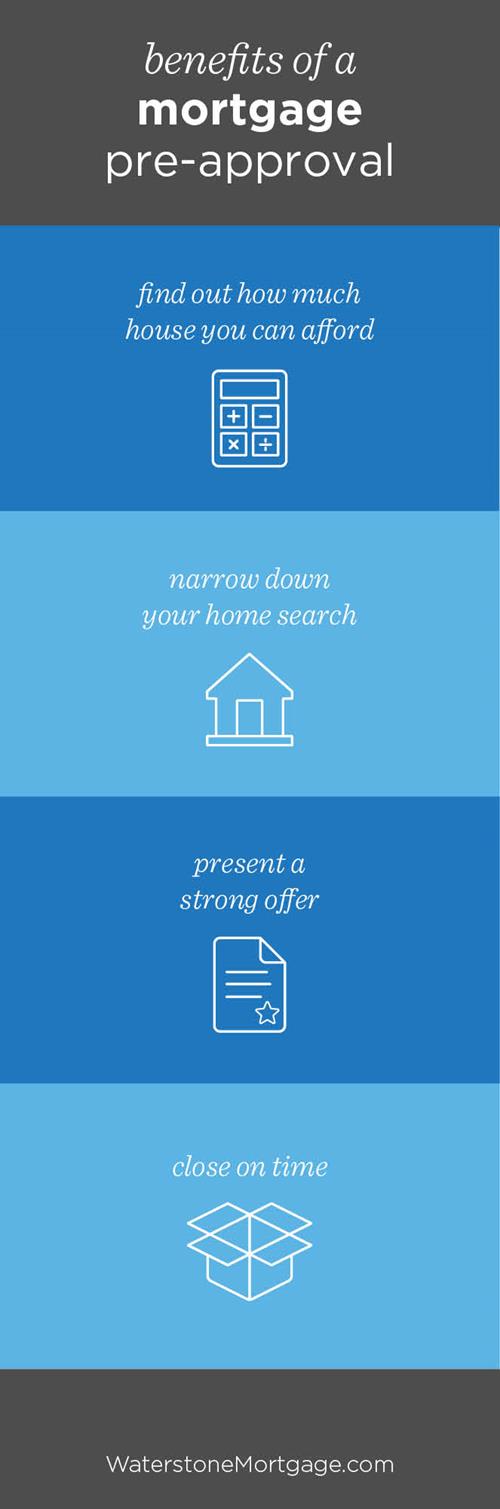 benefits of a
mortgage
pre-approval

find out how much house you can afford

narrow down your home search

present a strong offer

close on time

WaterstoneMortgage.com