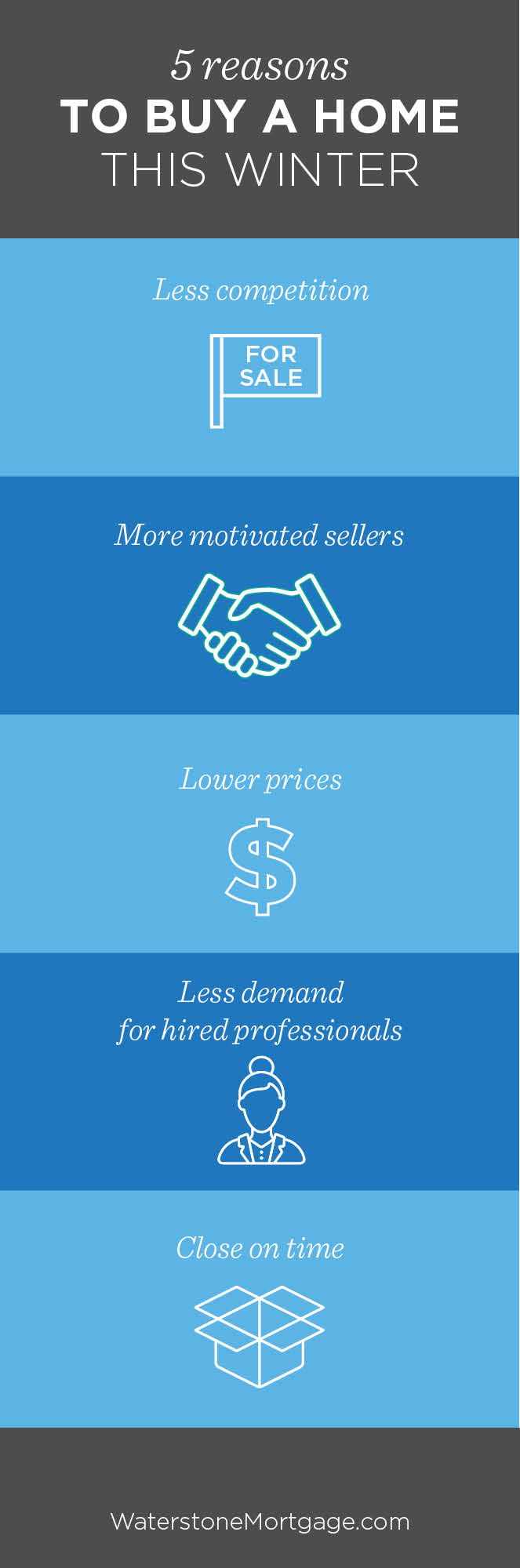 5 reasons
TO BUY A HOME
THIS WINTER

Less competition

FOR
SALE

More motivated sellers

Lower prices

$

Less demand
for hired professionals

Close on time

WaterstoneMortgage.com