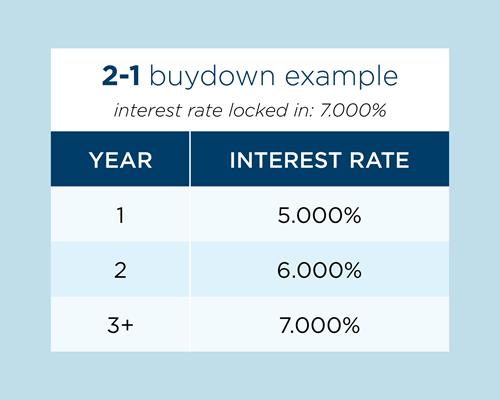 2-1 buydown example

interest rate locked in: 7.000%

| YEAR | INTEREST RATE |
|---|---|
| 1 | 5.000% |
| 2 | 6.000% |
| 3+ | 7.000% |