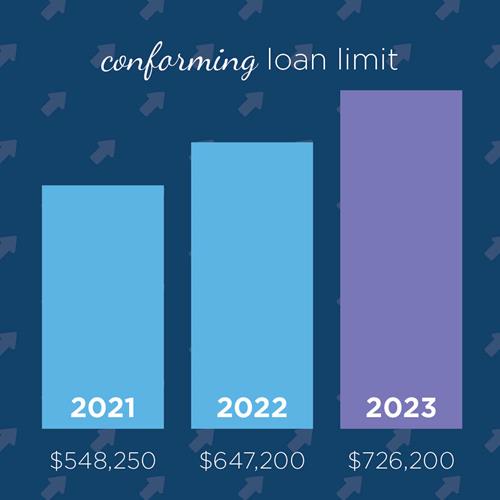 conforming loan limit

2021

2022

2023

\$548,250

\$647,200

\$726,200