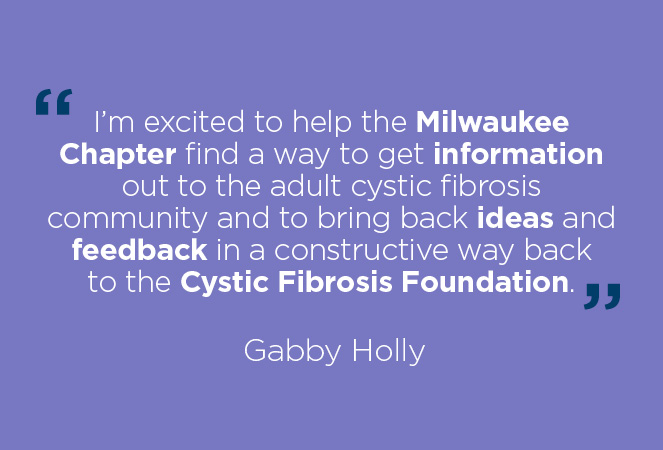 “I’m excited to help the Milwaukee Chapter find a way to get information out to the adult cystic fibrosis community and to bring back ideas and feedback in a constructive way back to the Cystic Fibrosis Foundation.”

Gabby Holly